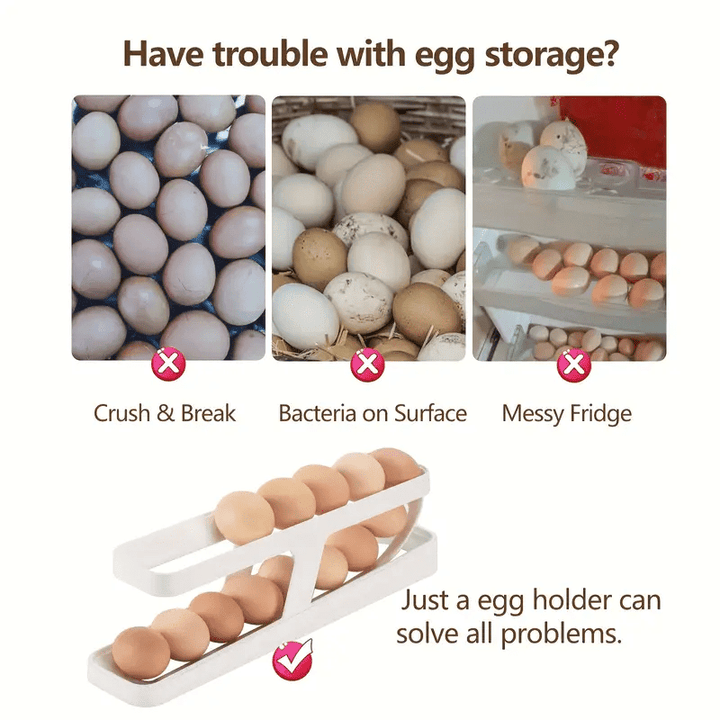 Have trouble with egg storage?

Crush & Break

Bacteria on Surface

Messy Fridge

Just a egg holder can solve all problems.