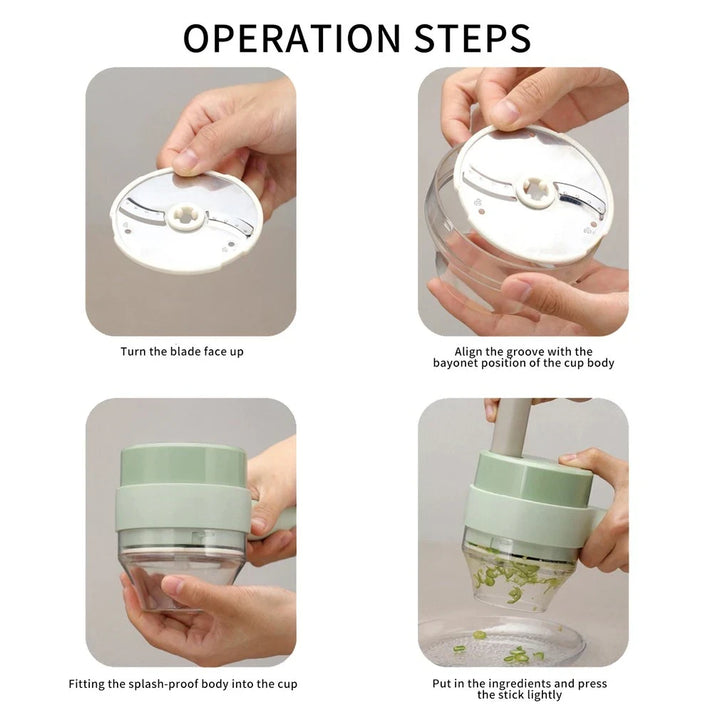 OPERATION STEPS

Turn the blade face up

Align the groove with the bayonet position of the cup body

Fitting the splash-proof body into the cup

Put in the ingredients and press the stick lightly