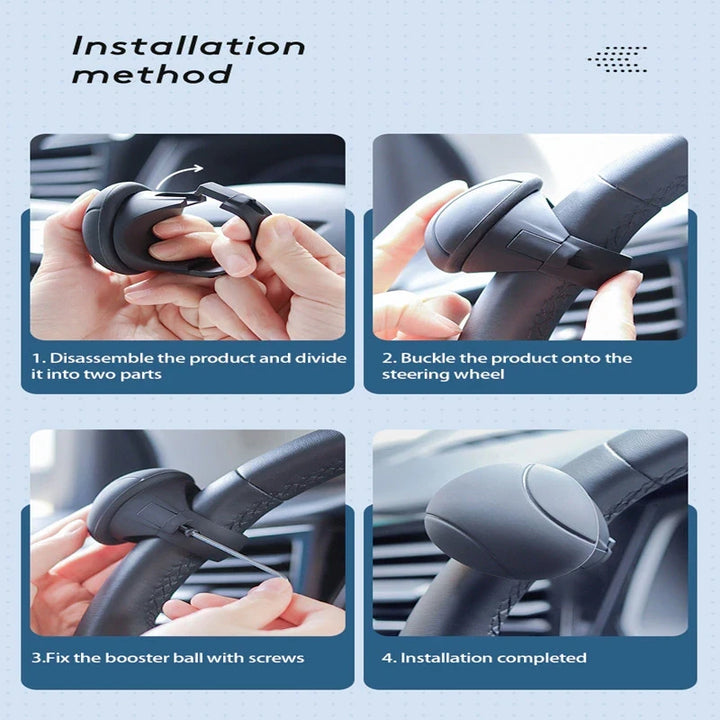 Installation method

1. Disassemble the product and divide it into two parts

2. Buckle the product onto the steering wheel

3.Fix the booster ball with screws

4. Installation completed