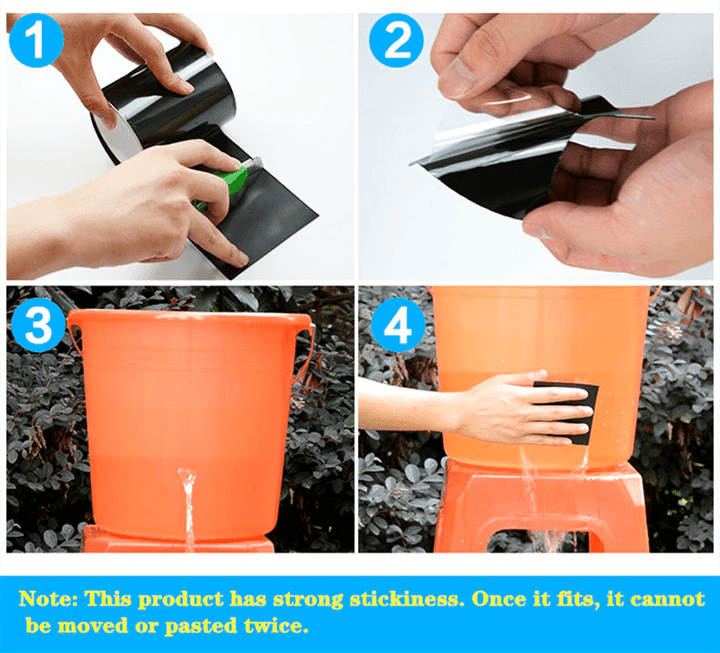 1

2

3

4

Note: This product has strong stickiness. Once it fits, it cannot be moved or pasted twice.