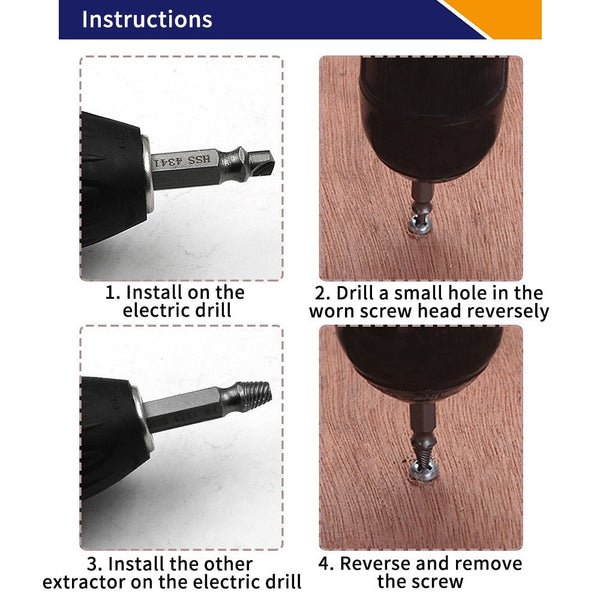 Instructions

HSS 4341

1. Install on the electric drill

2. Drill a small hole in the worn screw head reversely

3. Install the other extractor on the electric drill

4. Reverse and remove the screw