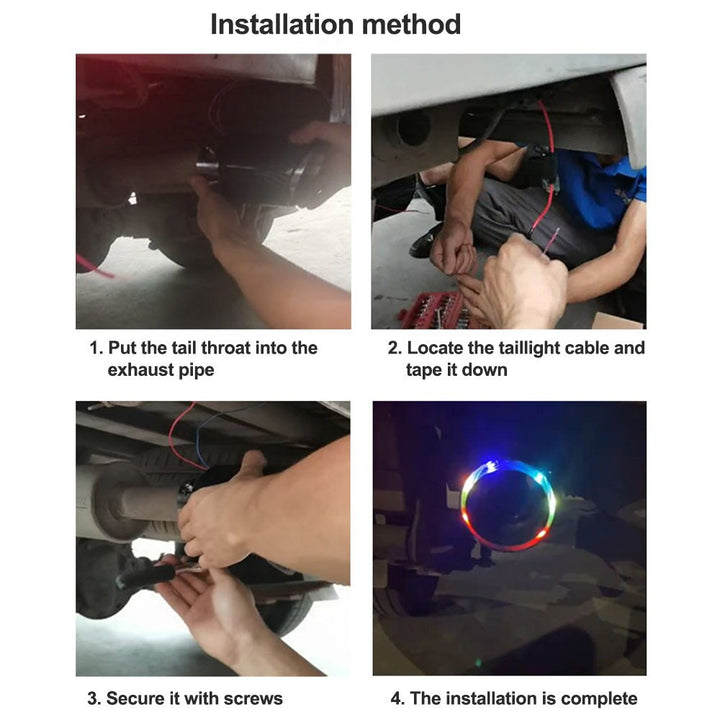 Installation method

1. Put the tail throat into the exhaust pipe

2. Locate the taillight cable and tape it down

3. Secure it with screws

4. The installation is complete