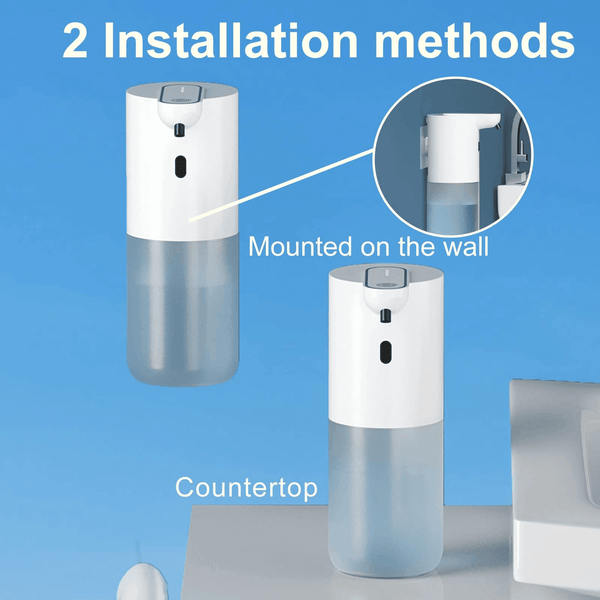 2 Installation methods

Mounted on the wall

Countertop