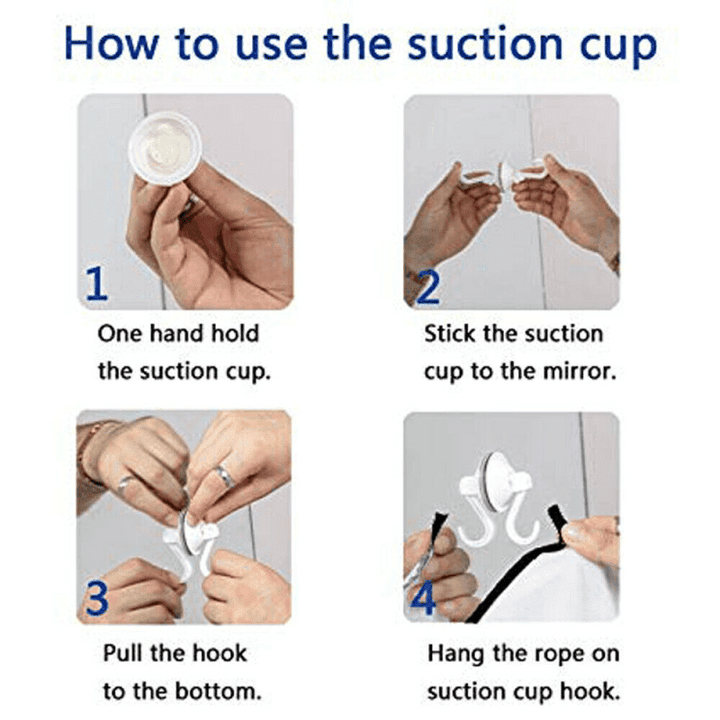 How to use the suction cup

1

One hand hold the suction cup.

2

Stick the suction cup to the mirror.

3

Pull the hook to the bottom.

4

Hang the rope on suction cup hook.