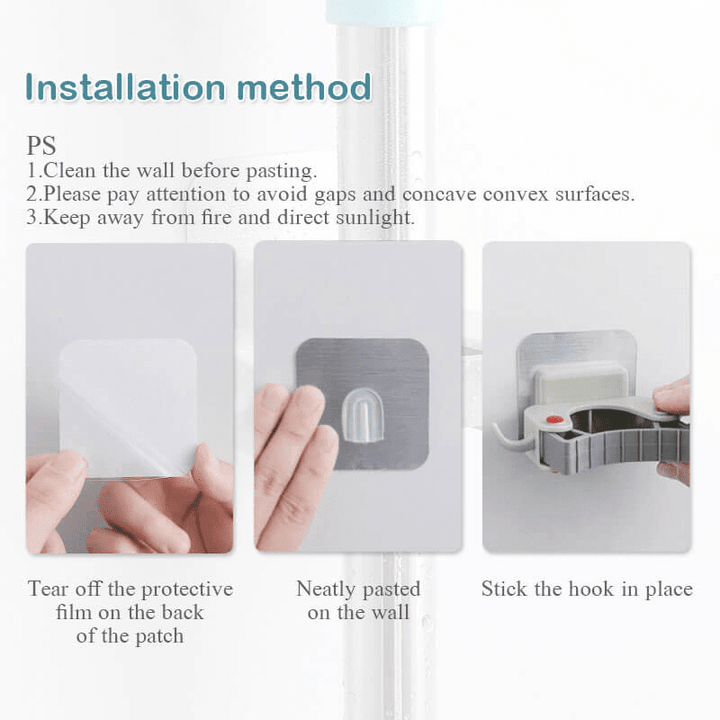 Installation method

PS
1.Clean the wall before pasting.
2.Please pay attention to avoid gaps and concave convex surfaces.
3.Keep away from fire and direct sunlight.

Tear off the protective film on the back of the patch

Neatly pasted on the wall

Stick the hook in place